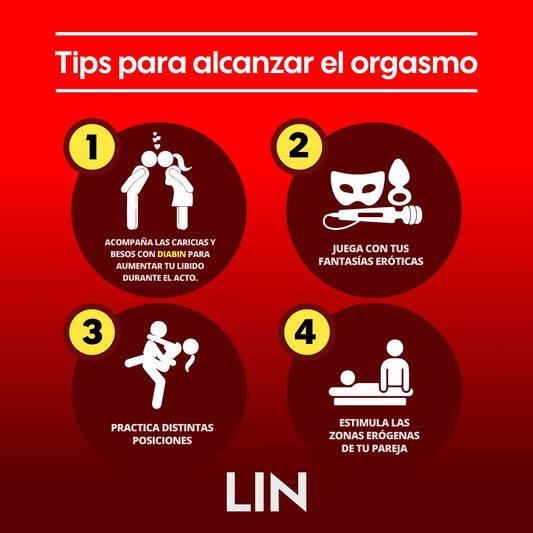 Tips para alcanzar el orgasmo

1

ACOMPAÑA LAS CARICIAS Y BESOS CON DIABIN PARA AUMENTAR TU LIBIDO DURANTE EL ACTO.

2

JUEGA CON TUS FANTASÍAS ERÓTICAS

3

PRACTICA DISTINTAS POSICIONES

4

ESTIMULA LAS ZONAS ERÓGENAS DE TU PAREJA

LIN